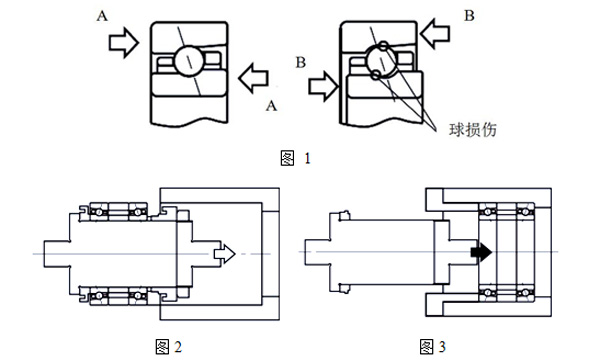 A
A
B
B
球损伤
图 1
图 2
图 3